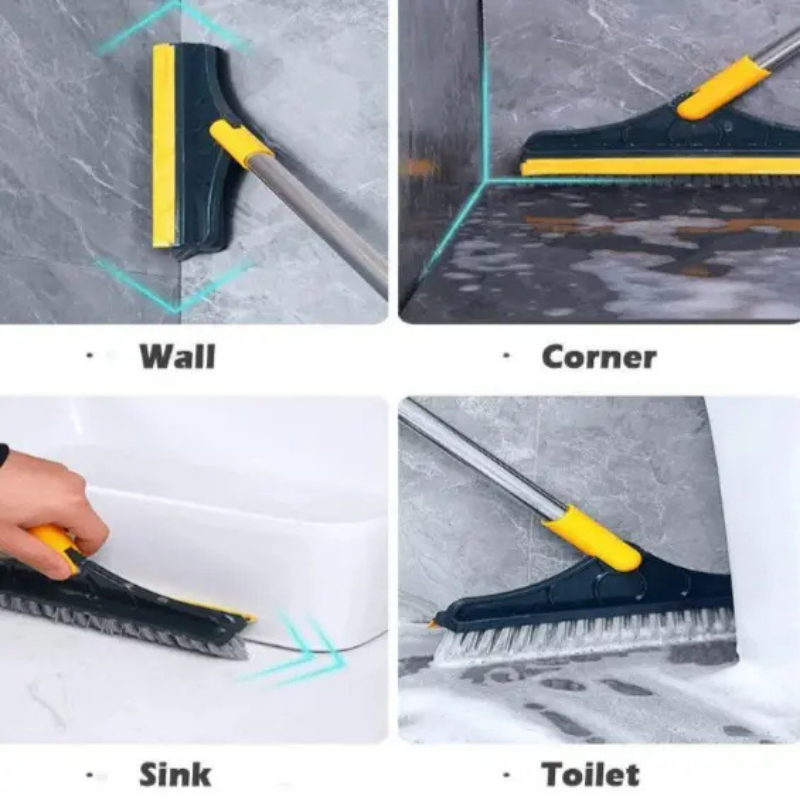 · Wall

· Corner

· Sink

· Toilet